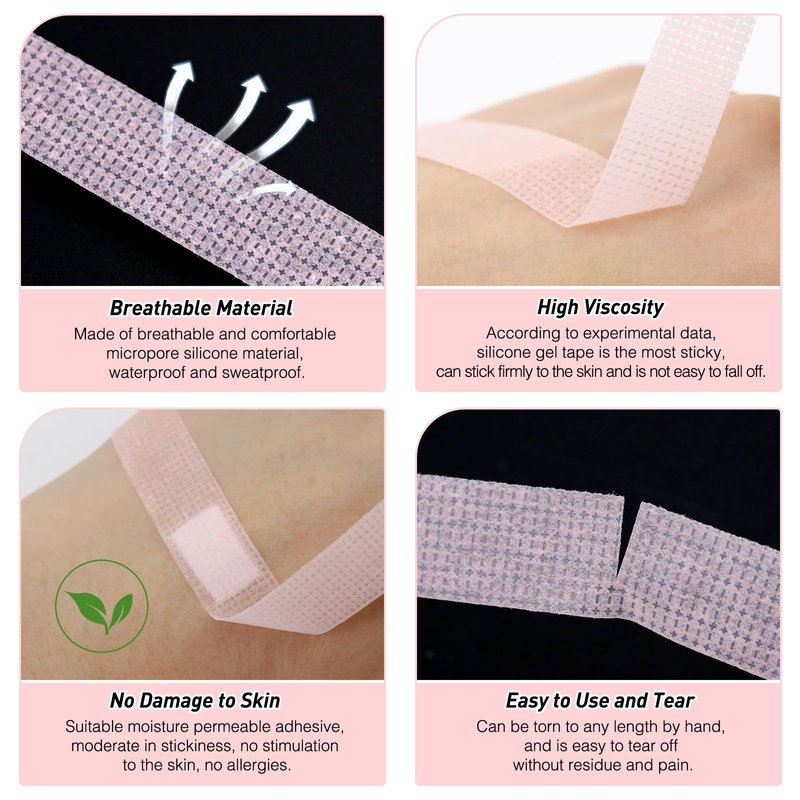 Breathable Material

Made of breathable and comfortable micropore silicone material, waterproof and sweatproof.

High Viscosity

According to experimental data, silicone gel tape is the most sticky, can stick firmly to the skin and is not easy to fall off.

No Damage to Skin

Suitable moisture permeable adhesive, moderate in stickiness, no stimulation to the skin, no allergies.

Easy to Use and Tear

Can be torn to any length by hand, and is easy to tear off without residue and pain.