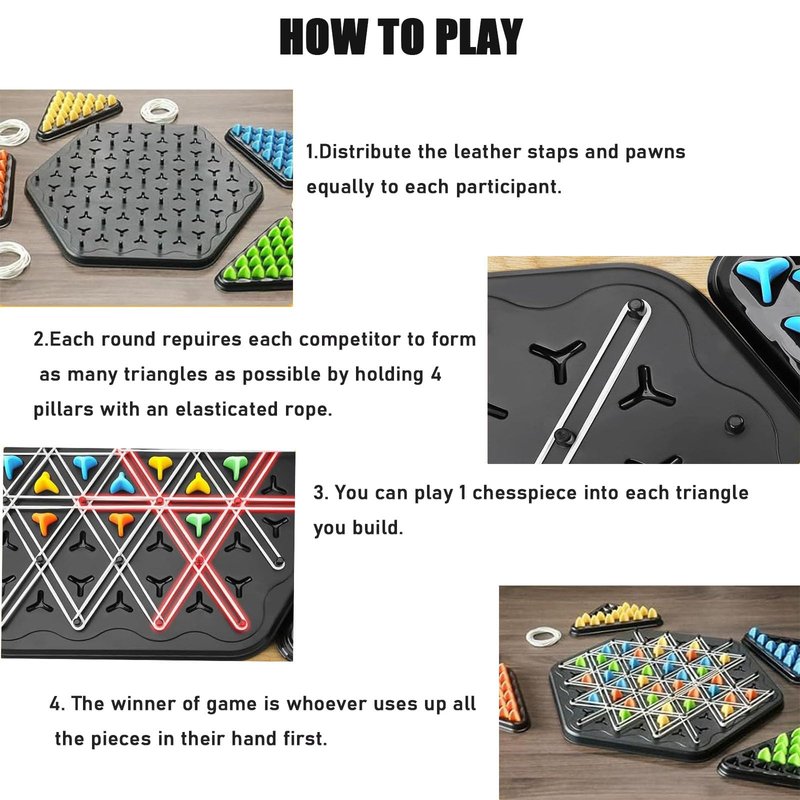 HOW TO PLAY

1.Distribute the leather staps and pawns equally to each participant.

2.Each round repuires each competitor to form as many triangles as possible by holding 4 pillars with an elasticated rope.

3. You can play 1 chesspiece into each triangle you build.

4. The winner of game is whoever uses up all the pieces in their hand first.