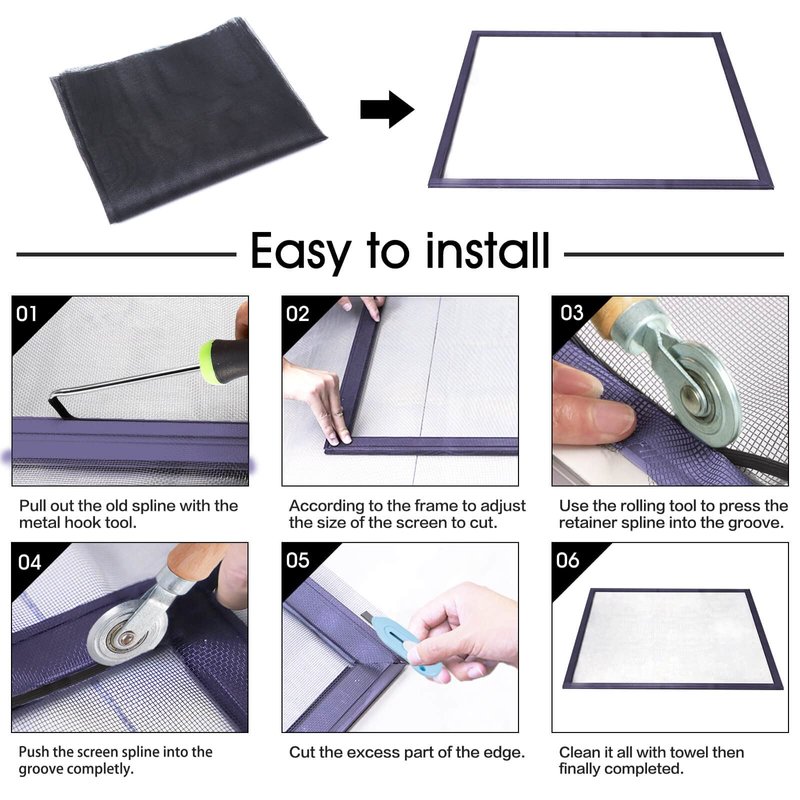 Easy to install

01
Pull out the old spline with the metal hook tool.

02
According to the frame to adjust the size of the screen to cut.

03
Use the rolling tool to press the retainer spline into the groove.

04
Push the screen spline into the groove completly.

05
Cut the excess part of the edge.

06
Clean it all with towel then finally completed.