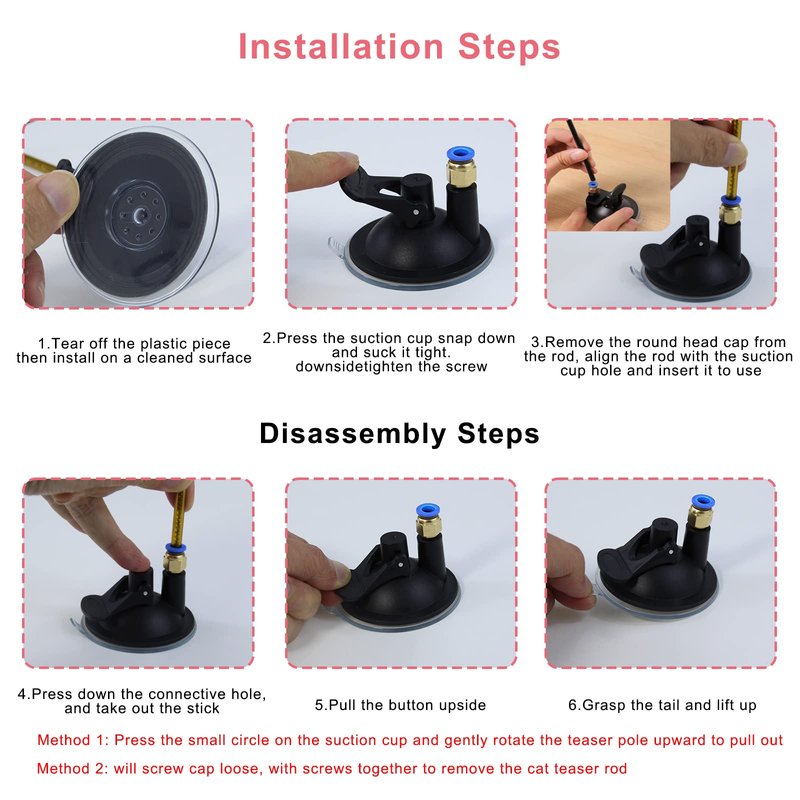 Installation Steps

1.Tear off the plastic piece then install on a cleaned surface

2.Press the suction cup snap down and suck it tight. downsidetighten the screw

3.Remove the round head cap from the rod, align the rod with the suction cup hole and insert it to use

Disassembly Steps

4.Press down the connective hole, and take out the stick

5.Pull the button upside

6.Grasp the tail and lift up

Method 1: Press the small circle on the suction cup and gently rotate the teaser pole upward to pull out

Method 2: will screw cap loose, with screws together to remove the cat teaser rod