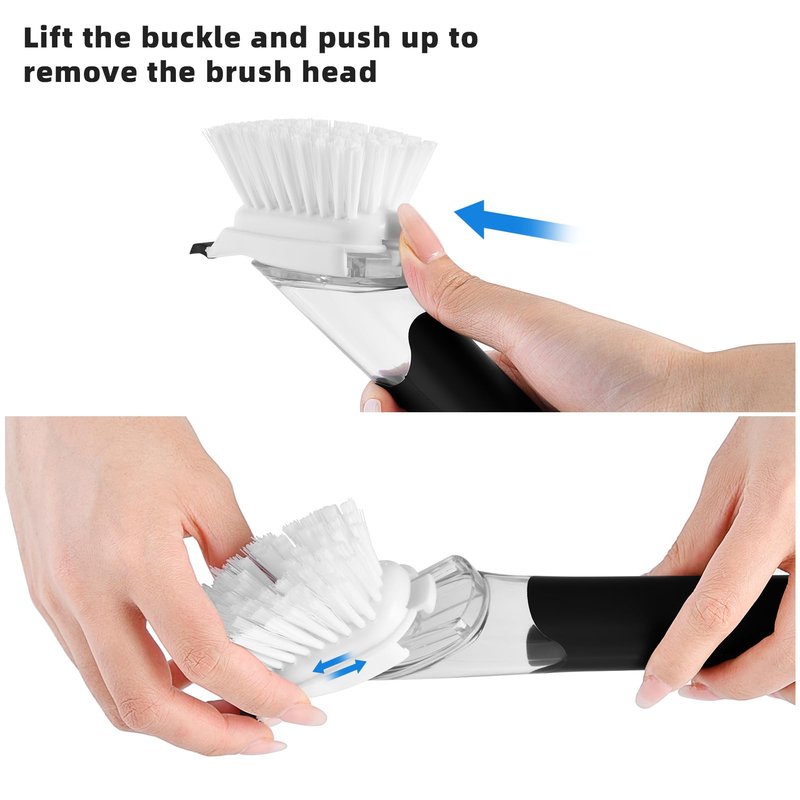 Lift the buckle and push up to remove the brush head