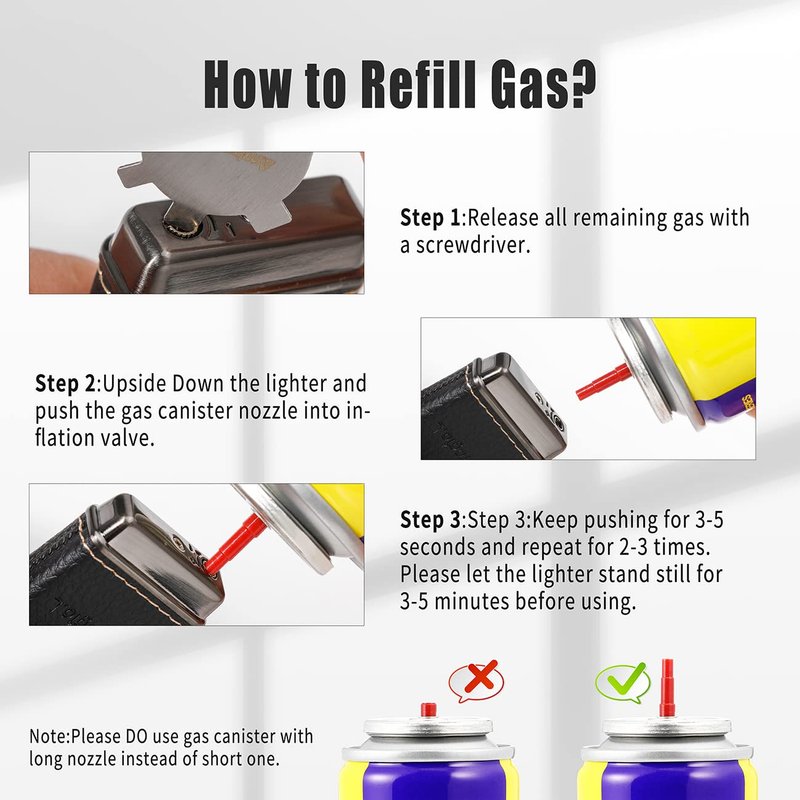 How to Refill Gas?

Step 1:Release all remaining gas with a screwdriver.

Step 2:Upside Down the lighter and push the gas canister nozzle into inflation valve.

Step 3:Step 3:Keep pushing for 3-5 seconds and repeat for 2-3 times. Please let the lighter stand still for 3-5 minutes before using.

Note:Please DO use gas canister with long nozzle instead of short one.