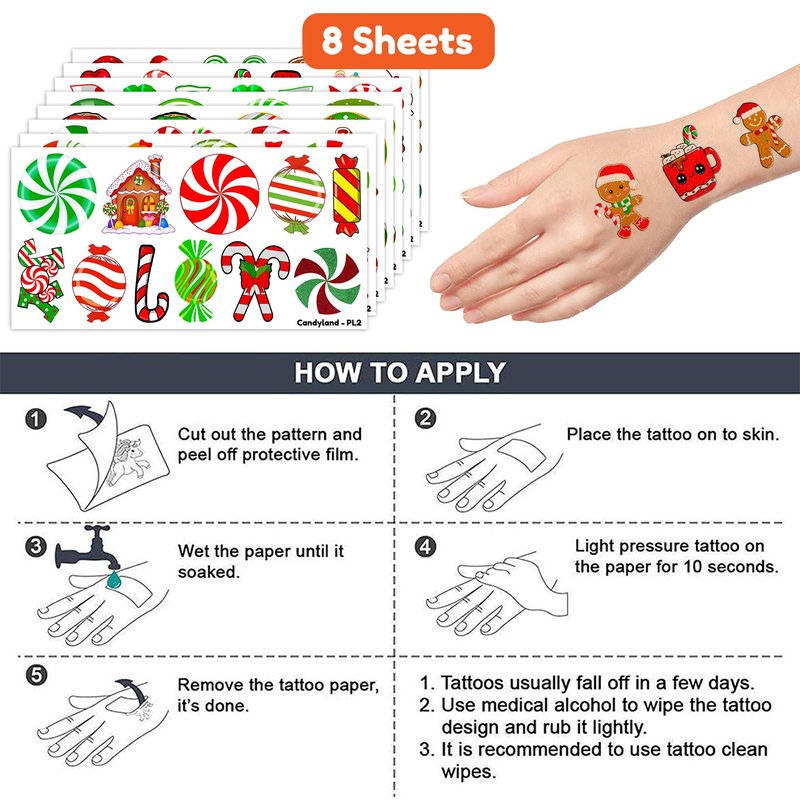 8 Sheets

Candyland - PL2

HOW TO APPLY

1 Cut out the pattern and peel off protective film.

2 Place the tattoo on to skin.

3 Wet the paper until it soaked.

4 Light pressure tattoo on the paper for 10 seconds.

5 Remove the tattoo paper, it's done.

1. Tattoos usually fall off in a few days.
2. Use medical alcohol to wipe the tattoo design and rub it lightly.
3. It is recommended to use tattoo clean wipes.