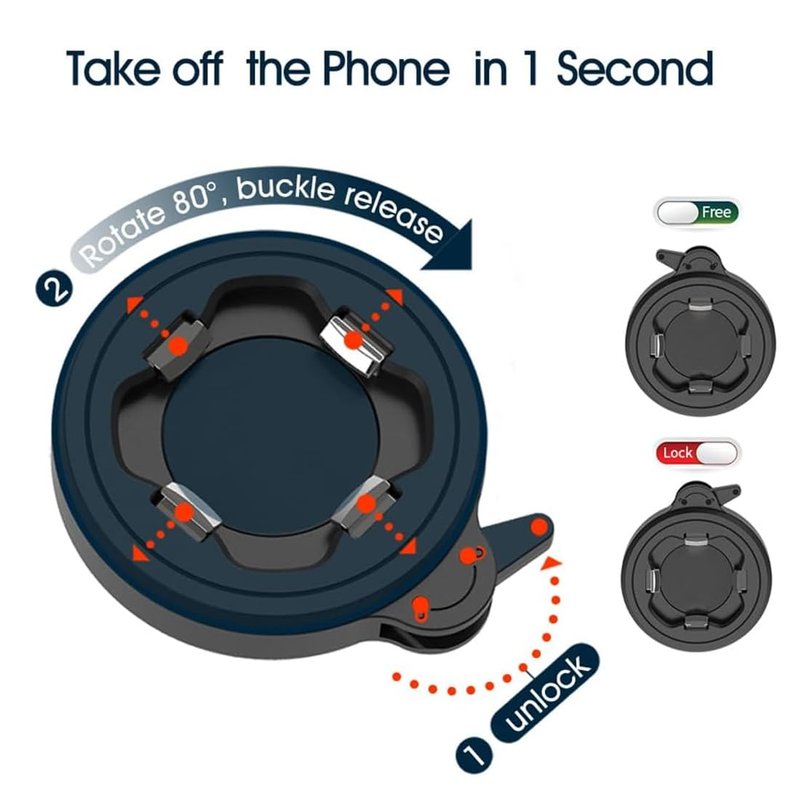 Take off the Phone in 1 Second

2 Rotate 80°, buckle release

Free

Lock

1 unlock