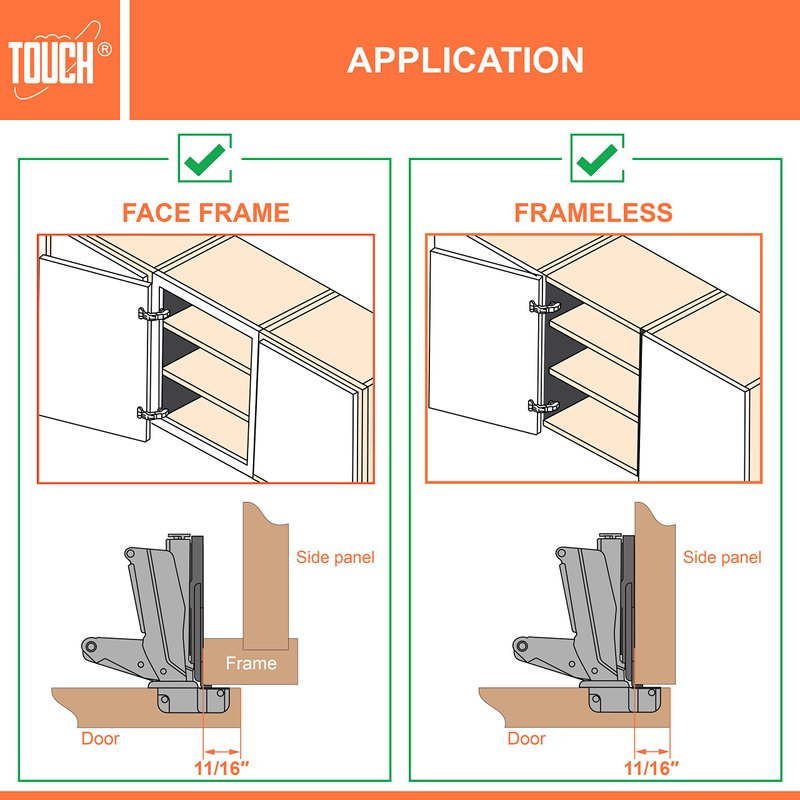 TOUCH®

APPLICATION

FACE FRAME

Side panel

Frame

Door

11/16"

FRAMELESS

Side panel

Door

11/16"