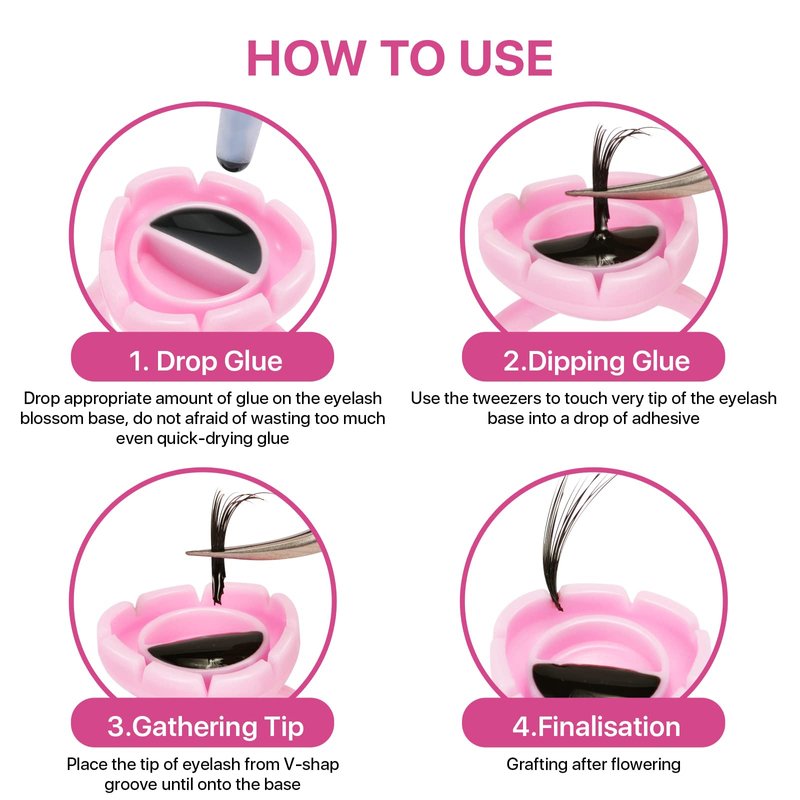 HOW TO USE

1. Drop Glue

Drop appropriate amount of glue on the eyelash blossom base, do not afraid of wasting too much even quick-drying glue

2.Dipping Glue

Use the tweezers to touch very tip of the eyelash base into a drop of adhesive

3.Gathering Tip

Place the tip of eyelash from V-shap groove until onto the base

4.Finalisation

Grafting after flowering