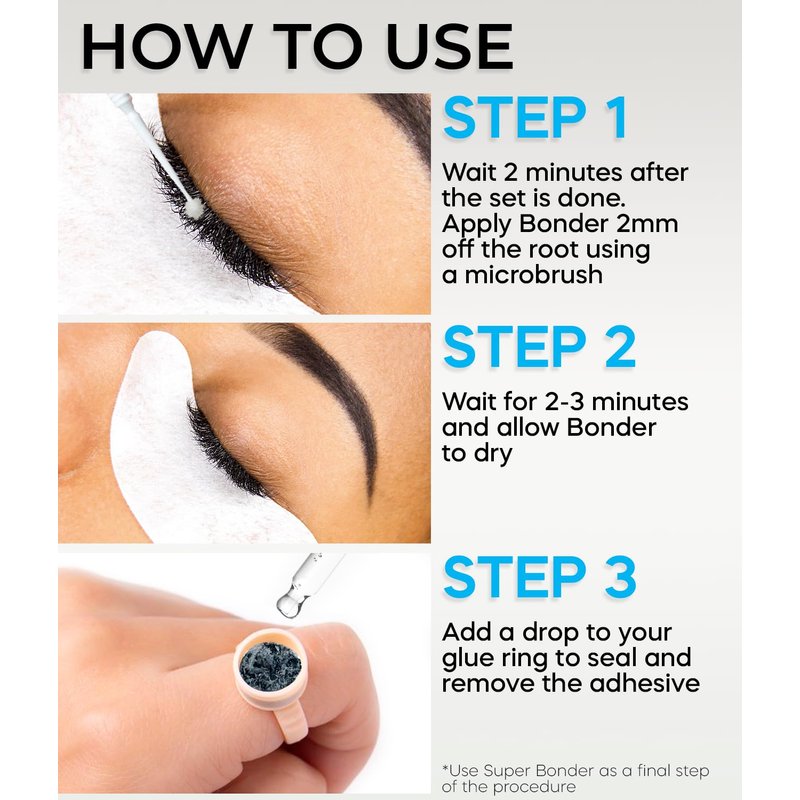 HOW TO USE

STEP 1

Wait 2 minutes after the set is done. Apply Bonder 2mm off the root using a microbrush

STEP 2

Wait for 2-3 minutes and allow Bonder to dry

STEP 3

Add a drop to your glue ring to seal and remove the adhesive

*Use Super Bonder as a final step of the procedure