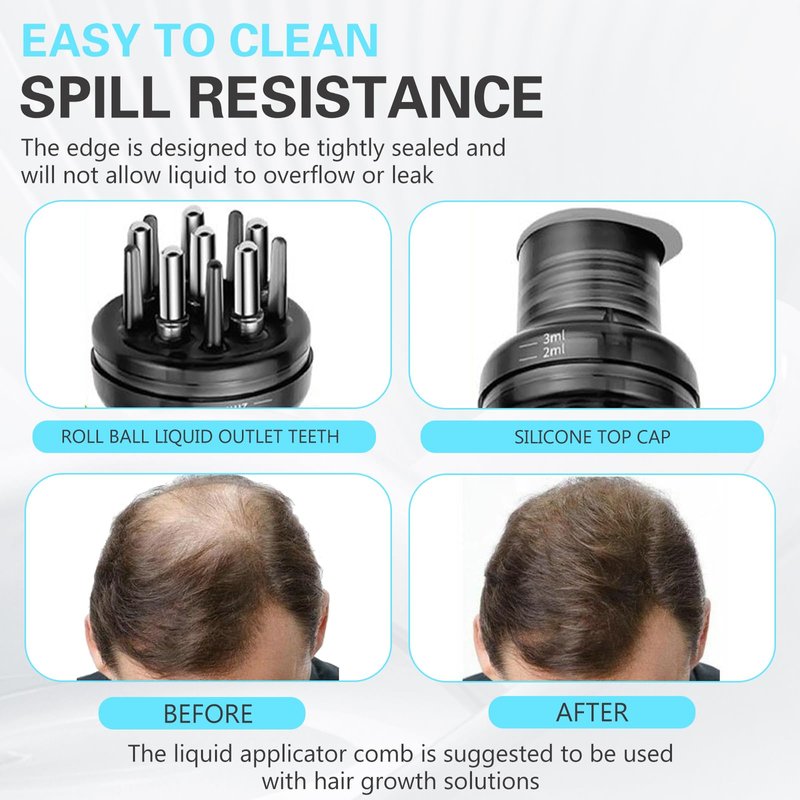 EASY TO CLEAN
SPILL RESISTANCE
The edge is designed to be tightly sealed and will not allow liquid to overflow or leak

3ml
2ml

ROLL BALL LIQUID OUTLET TEETH

SILICONE TOP CAP

BEFORE

AFTER

The liquid applicator comb is suggested to be used with hair growth solutions