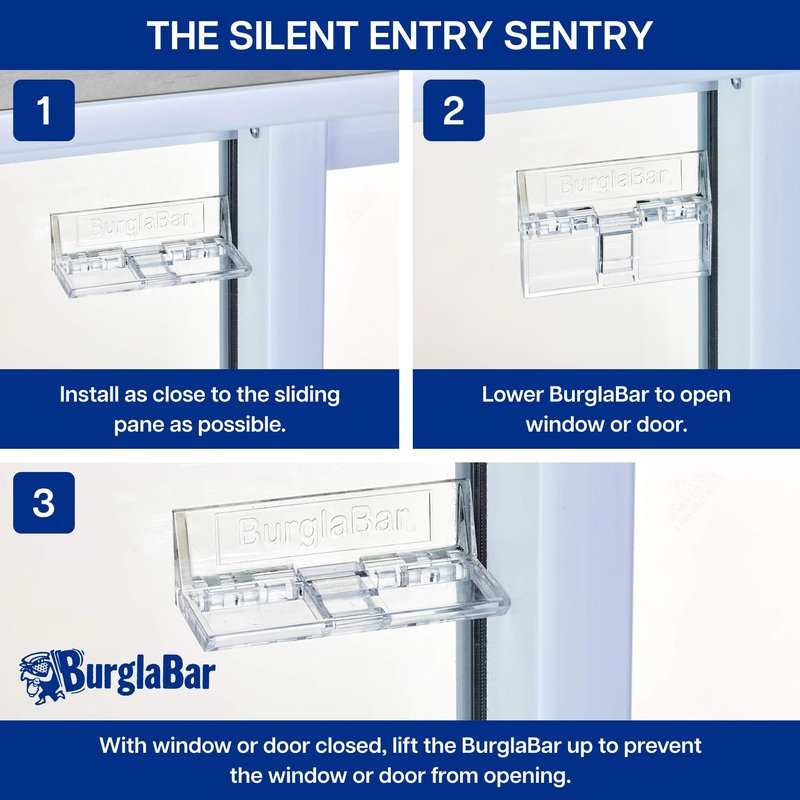 THE SILENT ENTRY SENTRY

1

BurglaBar

Install as close to the sliding pane as possible.

2

BurglaBar

Lower BurglaBar to open window or door.

3

BurglaBar

BurglaBar

With window or door closed, lift the BurglaBar up to prevent the window or door from opening.