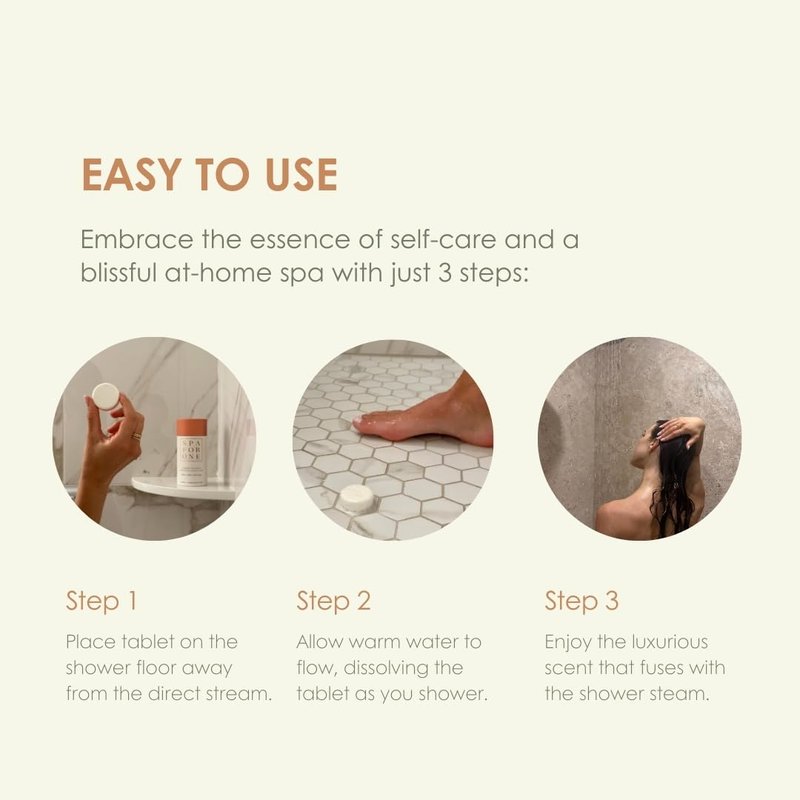 EASY TO USE

Embrace the essence of self-care and a blissful at-home spa with just 3 steps:

SPA FOR ONE

Step 1

Place tablet on the shower floor away from the direct stream.

Step 2

Allow warm water to flow, dissolving the tablet as you shower.

Step 3

Enjoy the luxurious scent that fuses with the shower steam.