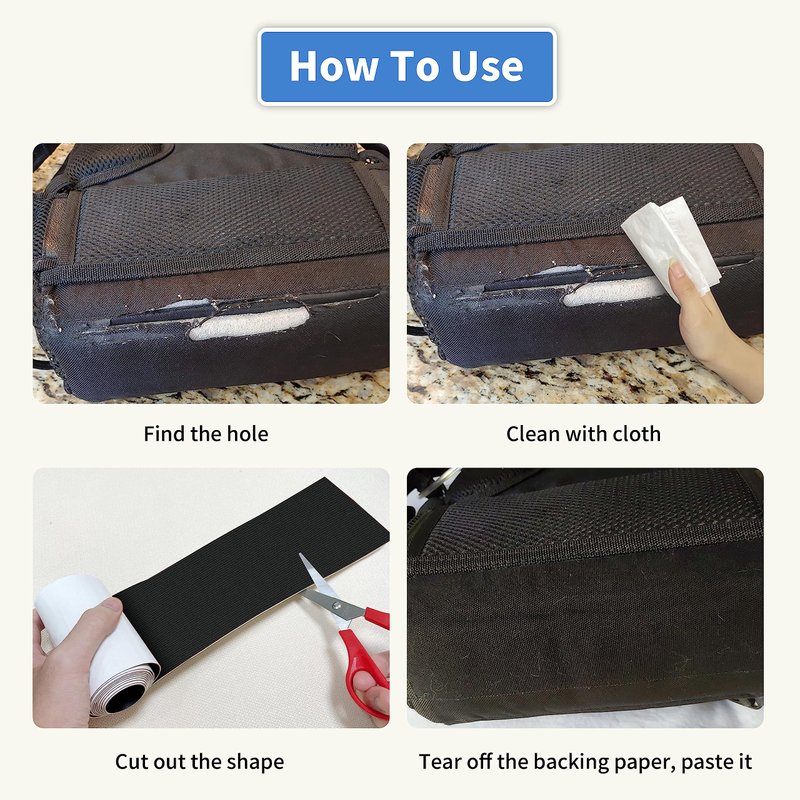 How To Use

Find the hole

Clean with cloth

Cut out the shape

Tear off the backing paper, paste it