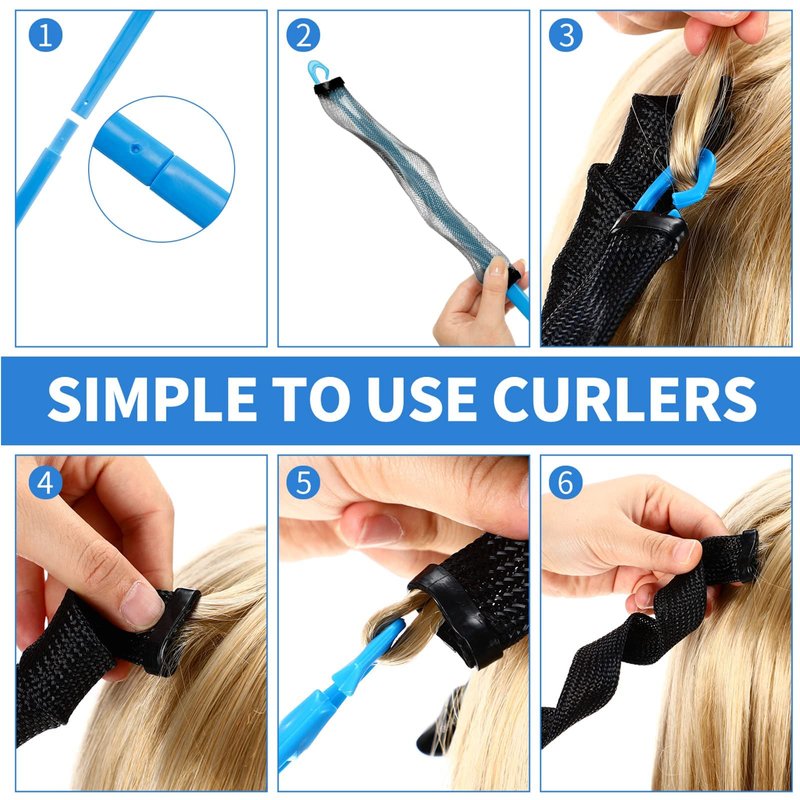 1

2

3

SIMPLE TO USE CURLERS

4

5

6