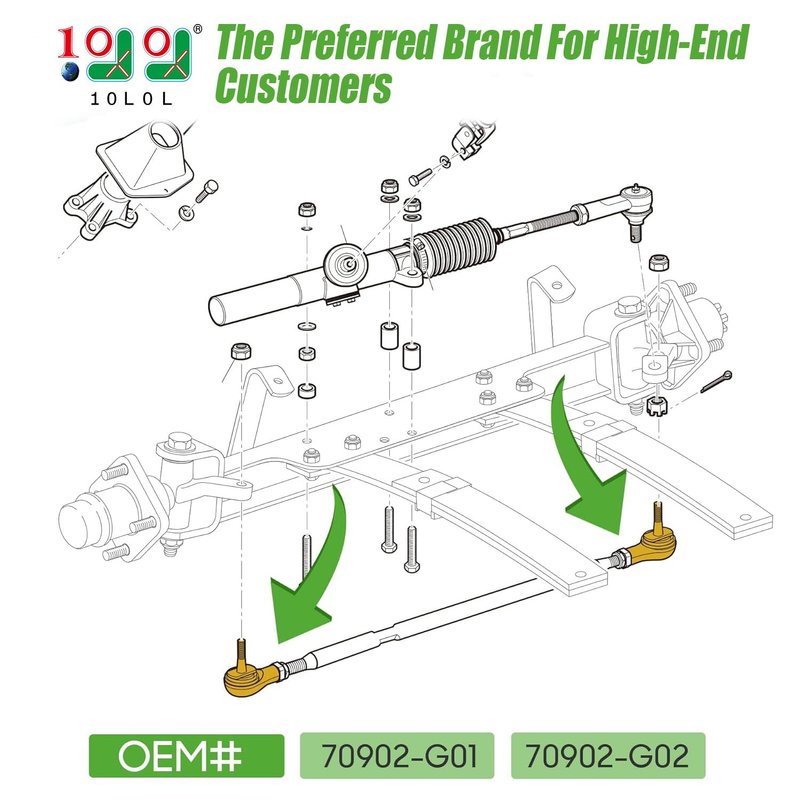 10L0L

The Preferred Brand For High-End Customers

OEM#

70902-G01

70902-G02