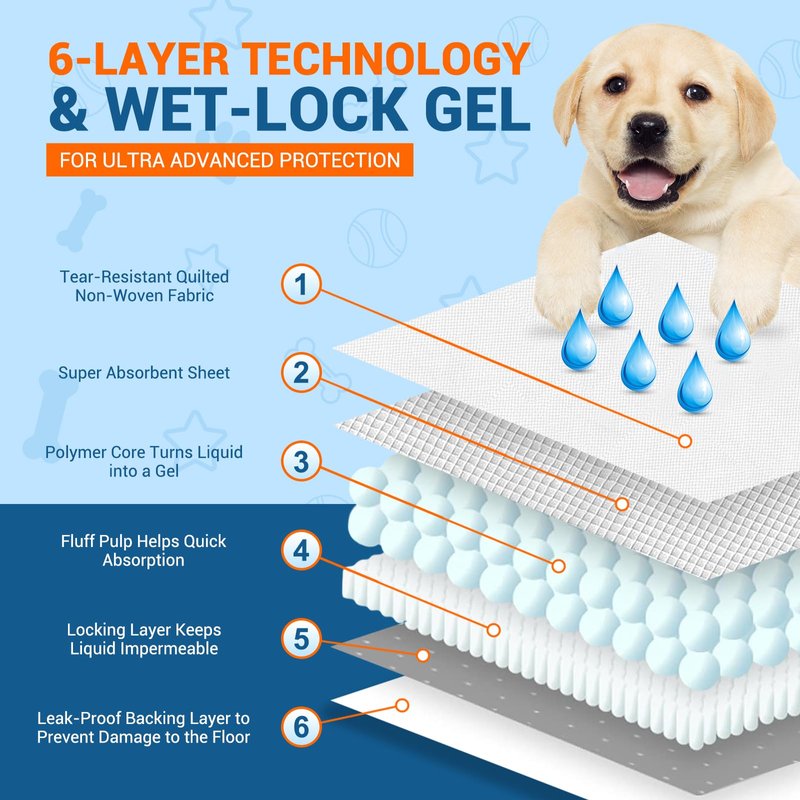 6-LAYER TECHNOLOGY
& WET-LOCK GEL

FOR ULTRA ADVANCED PROTECTION

Tear-Resistant Quilted Non-Woven Fabric 1

Super Absorbent Sheet 2

Polymer Core Turns Liquid into a Gel 3

Fluff Pulp Helps Quick Absorption 4

Locking Layer Keeps Liquid Impermeable 5

Leak-Proof Backing Layer to Prevent Damage to the Floor 6