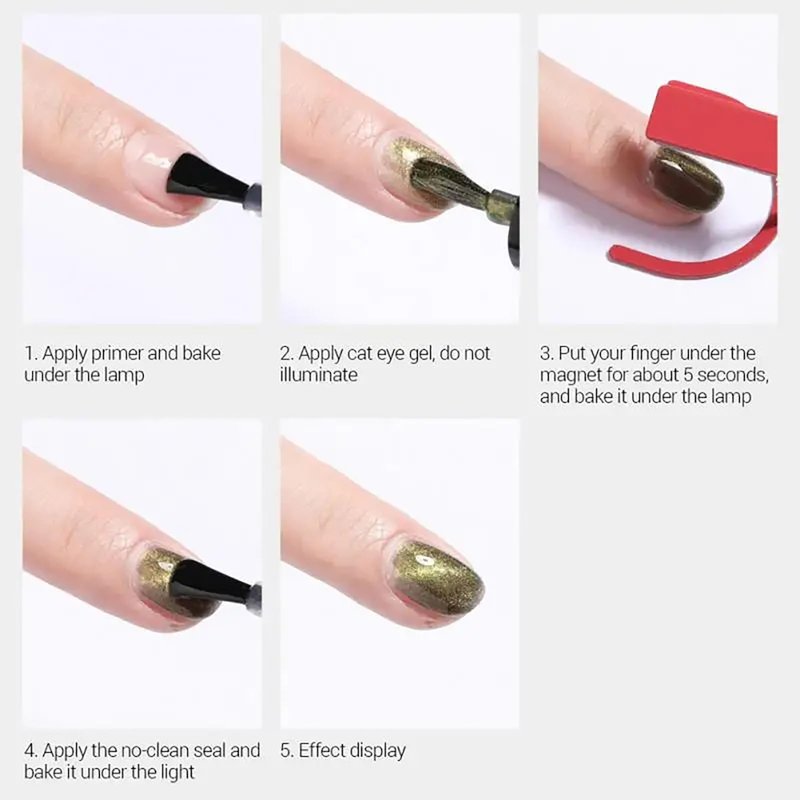 1. Apply primer and bake under the lamp

2. Apply cat eye gel, do not illuminate

3. Put your finger under the magnet for about 5 seconds, and bake it under the lamp

4. Apply the no-clean seal and bake it under the light

5. Effect display