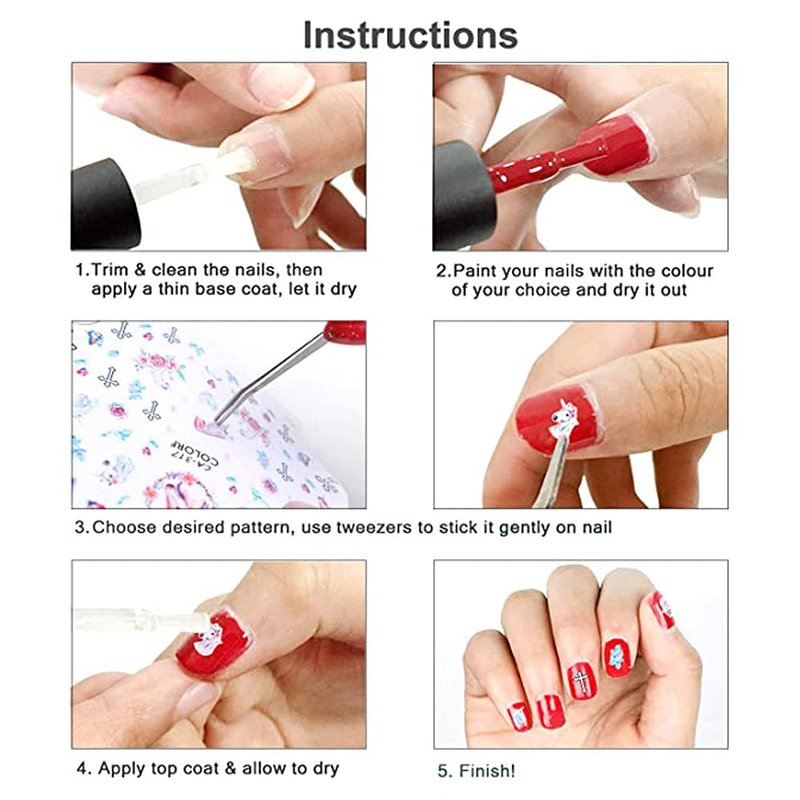 Instructions

1.Trim & clean the nails, then apply a thin base coat, let it dry

2.Paint your nails with the colour of your choice and dry it out

CA-317
COLOR

3.Choose desired pattern, use tweezers to stick it gently on nail

4. Apply top coat & allow to dry

5. Finish!