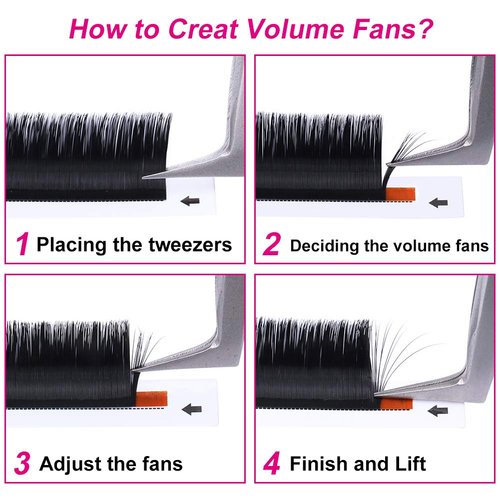 How to Creat Volume Fans?

1 Placing the tweezers

2 Deciding the volume fans

3 Adjust the fans

4 Finish and Lift