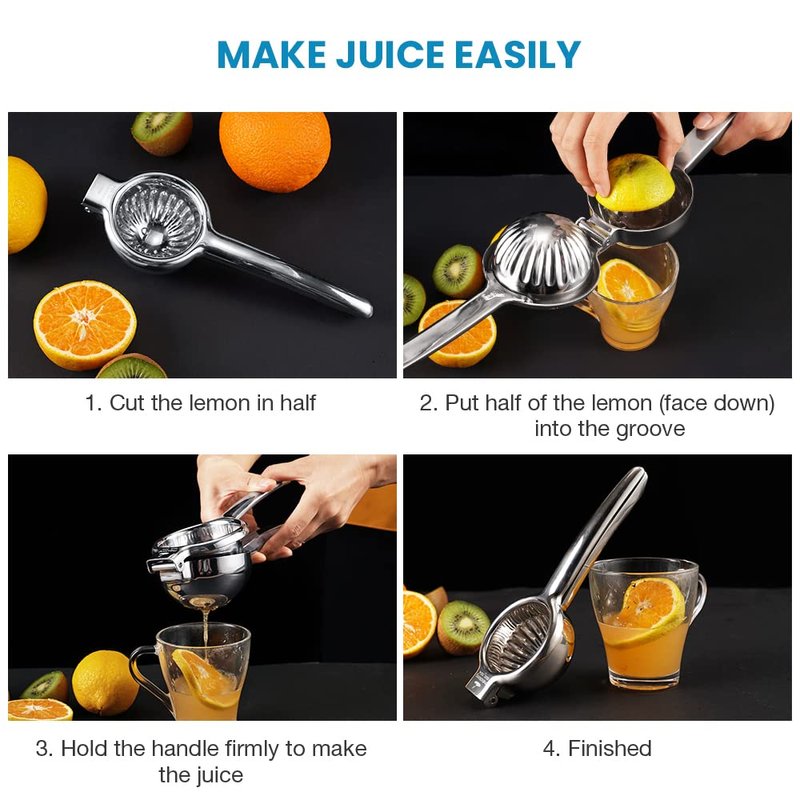 MAKE JUICE EASILY

1. Cut the lemon in half

2. Put half of the lemon (face down) into the groove

3. Hold the handle firmly to make the juice

4. Finished