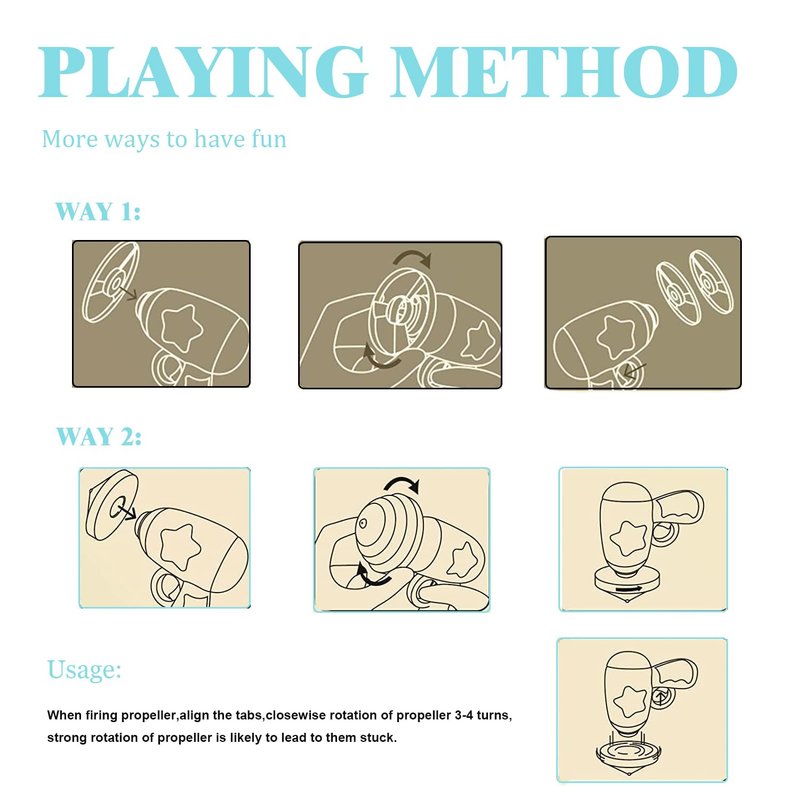 PLAYING METHOD

More ways to have fun

WAY 1:

WAY 2:

Usage:

When firing propeller,align the tabs,closewise rotation of propeller 3-4 turns, strong rotation of propeller is likely to lead to them stuck.