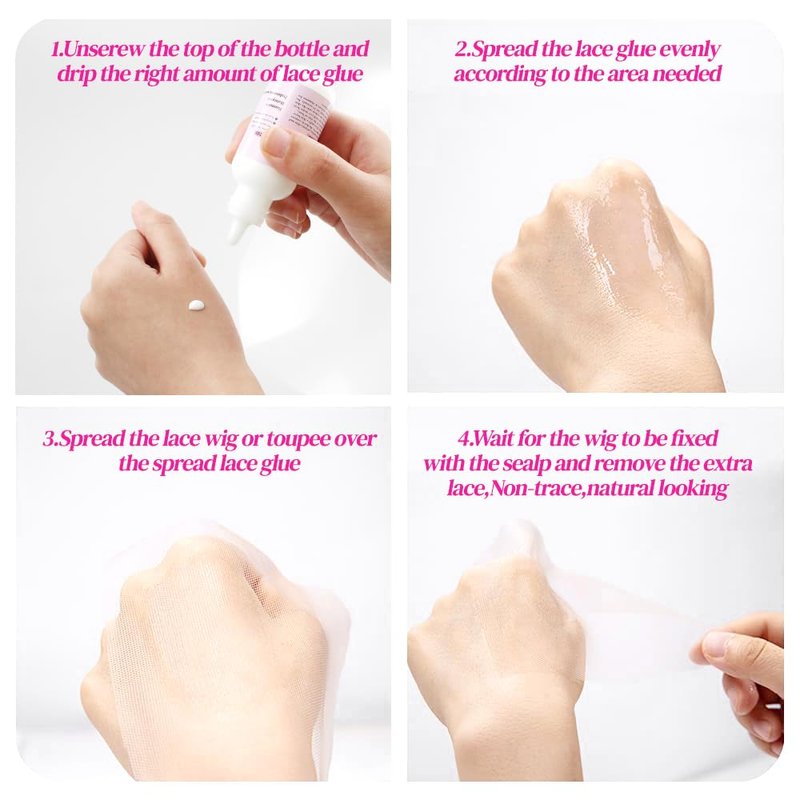 1.Unscrew the top of the bottle and drip the right amount of lace glue

2.Spread the lace glue evenly according to the area needed

3.Spread the lace wig or toupee over the spread lace glue

4.Wait for the wig to be fixed with the scalp and remove the extra lace,Non-trace,natural looking