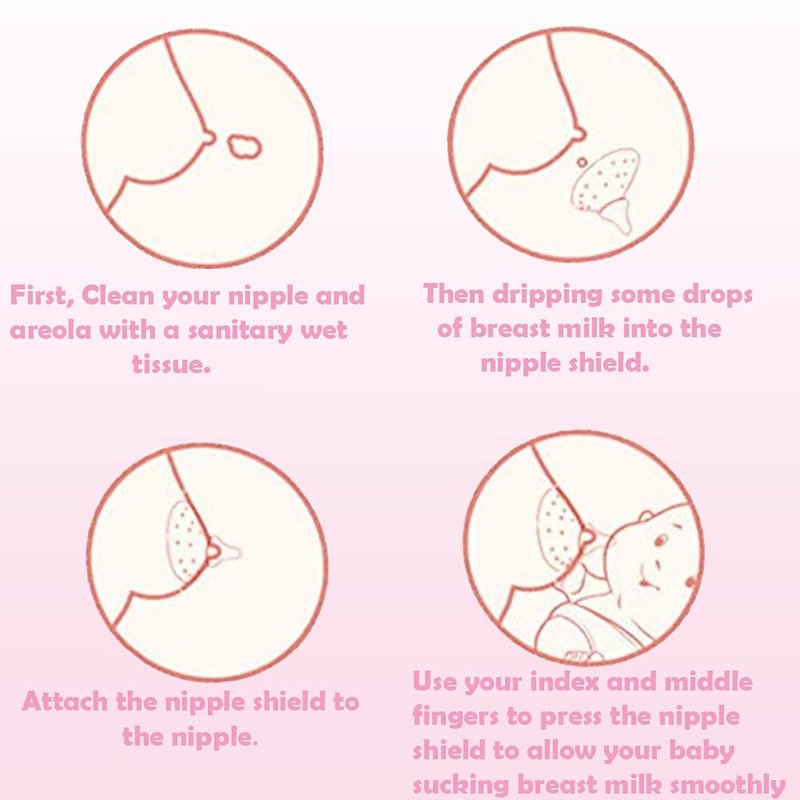 First, Clean your nipple and areola with a sanitary wet tissue.

Then dripping some drops of breast milk into the nipple shield.

Attach the nipple shield to the nipple.

Use your index and middle fingers to press the nipple shield to allow your baby sucking breast milk smoothly