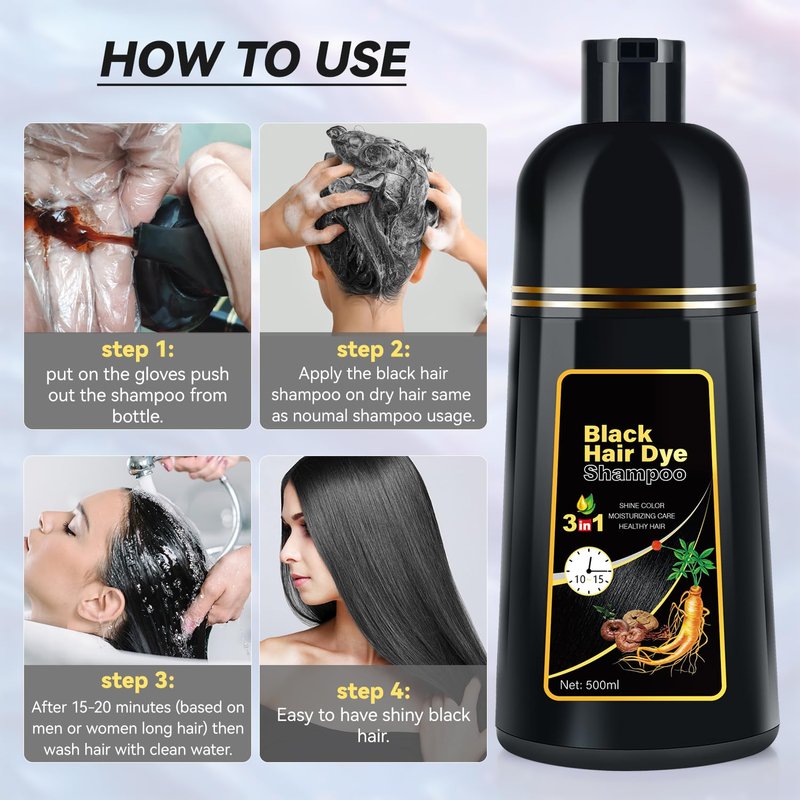 HOW TO USE

step 1:
put on the gloves push out the shampoo from bottle.

step 2:
Apply the black hair shampoo on dry hair same as noumal shampoo usage.

step 3:
After 15-20 minutes (based on men or women long hair) then wash hair with clean water.

step 4:
Easy to have shiny black hair.

Black Hair Dye Shampoo

3 in 1
SHINE COLOR
MOISTURIZING CARE
HEALTHY HAIR

10 15

Net: 500ml