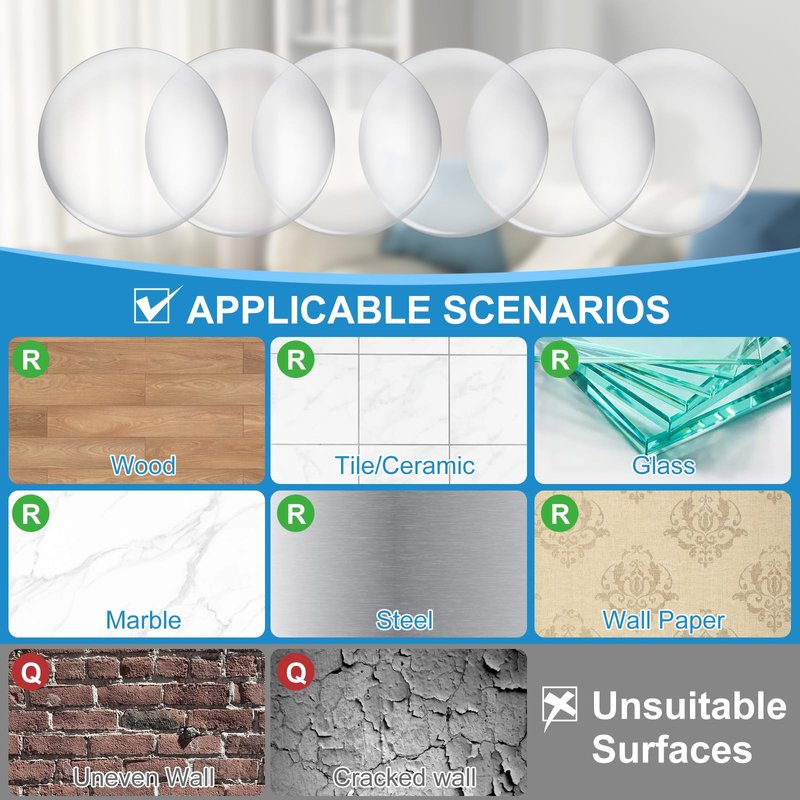 APPLICABLE SCENARIOS

R
Wood

R
Tile/Ceramic

R
Glass

R
Marble

R
Steel

R
Wall Paper

Q
Uneven Wall

Q
Cracked wall

Unsuitable Surfaces