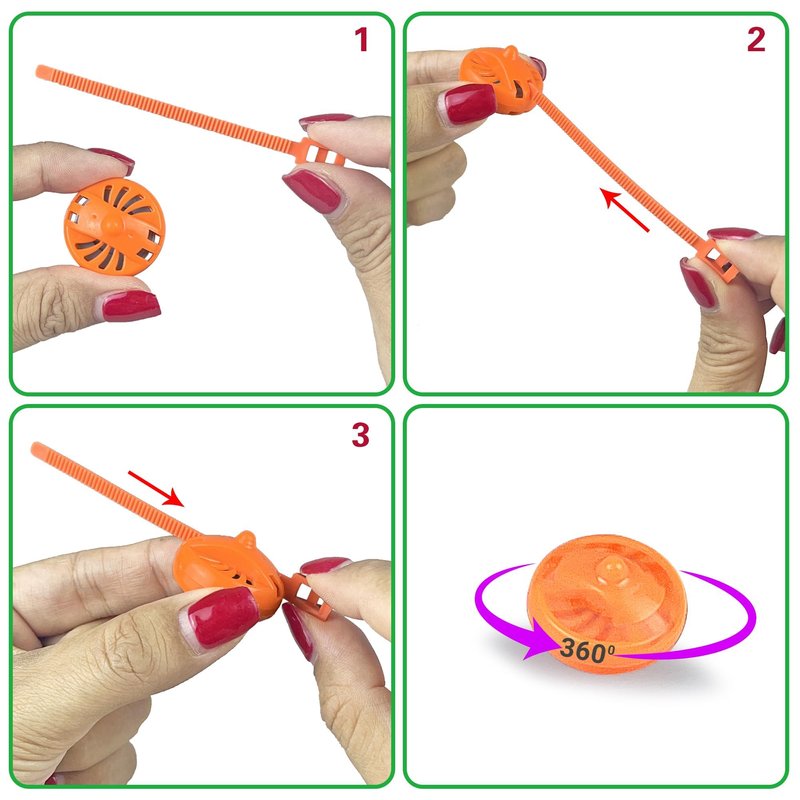 1

2

3

$360^0$