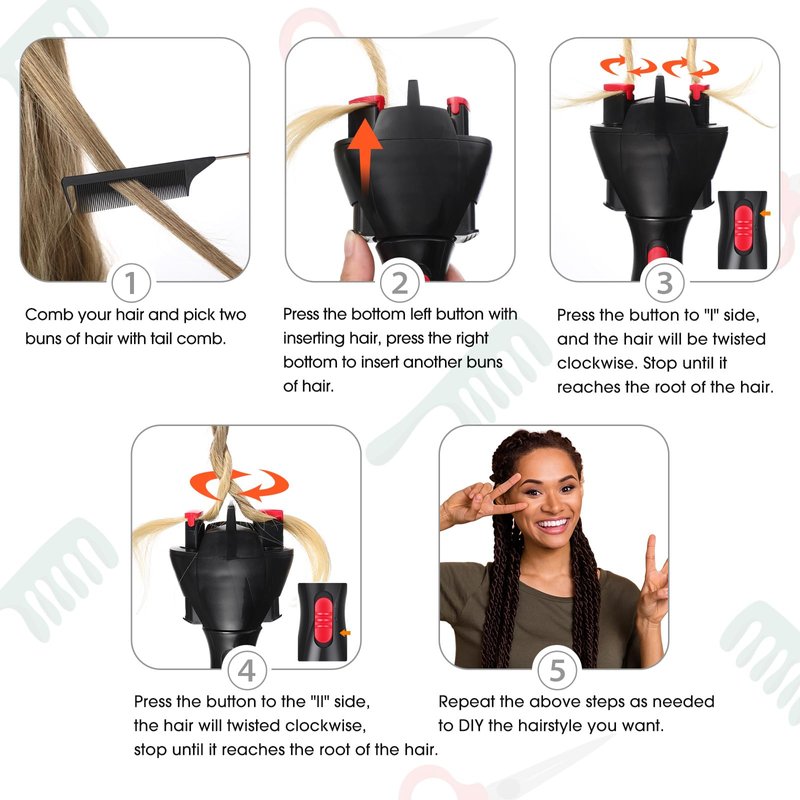 1

Comb your hair and pick two buns of hair with tail comb.

2

Press the bottom left button with inserting hair, press the right bottom to insert another buns of hair.

3

Press the button to "I" side, and the hair will be twisted clockwise. Stop until it reaches the root of the hair.

4

Press the button to the "II" side, the hair will twisted clockwise, stop until it reaches the root of the hair.

5

Repeat the above steps as needed to DIY the hairstyle you want.