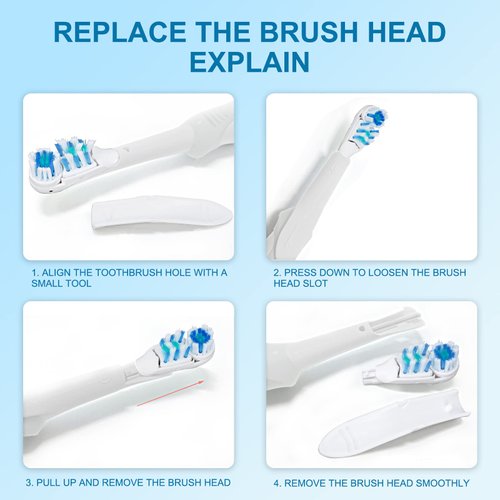 REPLACE THE BRUSH HEAD EXPLAIN

1. ALIGN THE TOOTHBRUSH HOLE WITH A SMALL TOOL

2. PRESS DOWN TO LOOSEN THE BRUSH HEAD SLOT

3. PULL UP AND REMOVE THE BRUSH HEAD

4. REMOVE THE BRUSH HEAD SMOOTHLY