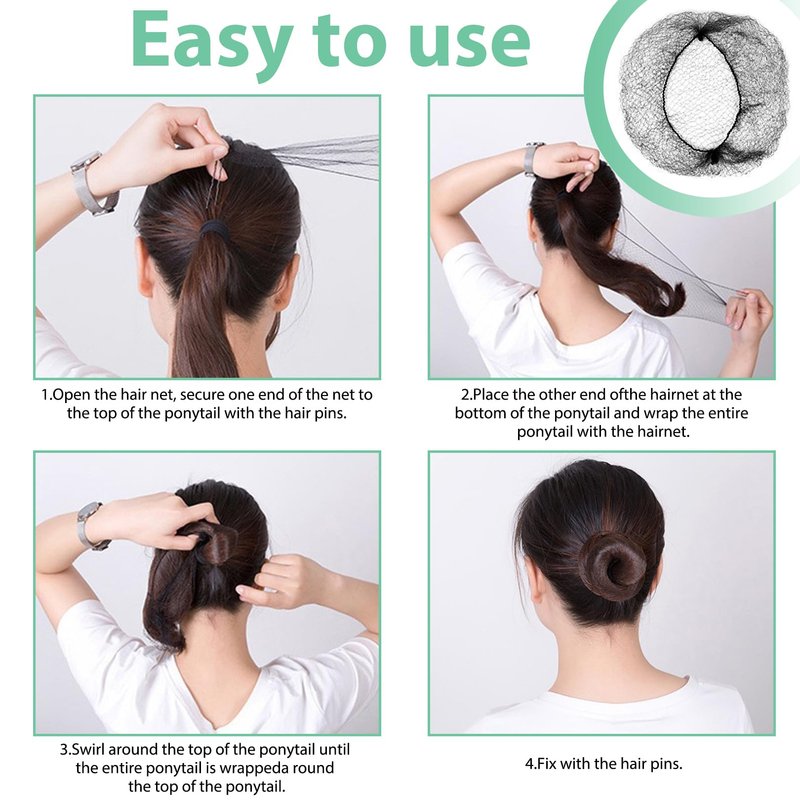 Easy to use

1.Open the hair net, secure one end of the net to the top of the ponytail with the hair pins.

2.Place the other end ofthe hairnet at the bottom of the ponytail and wrap the entire ponytail with the hairnet.

3.Swirl around the top of the ponytail until the entire ponytail is wrappeda round the top of the ponytail.

4.Fix with the hair pins.