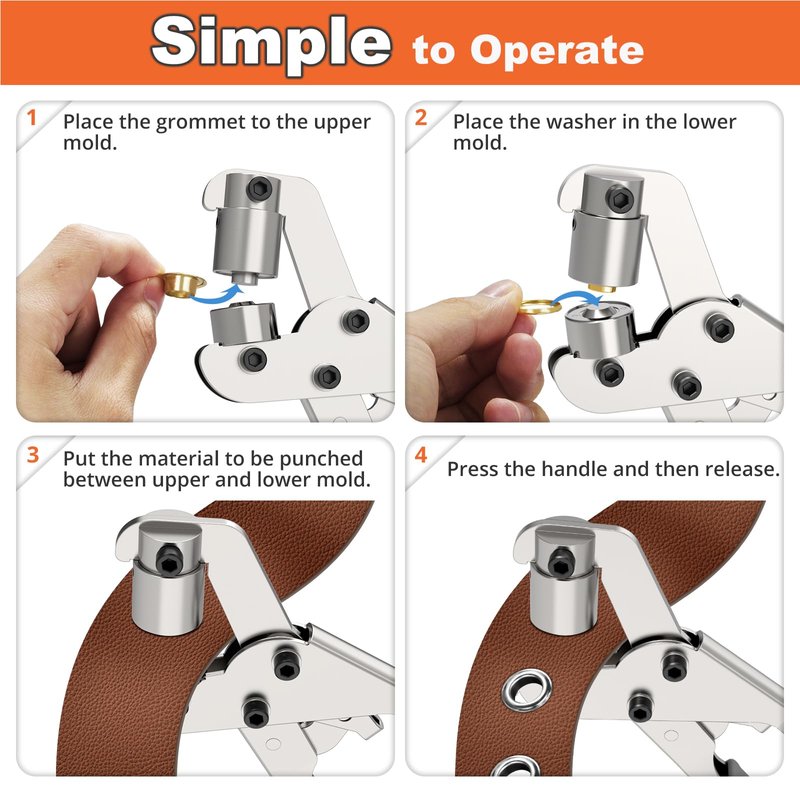 Simple to Operate

1 Place the grommet to the upper mold.

2 Place the washer in the lower mold.

3 Put the material to be punched between upper and lower mold.

4 Press the handle and then release.