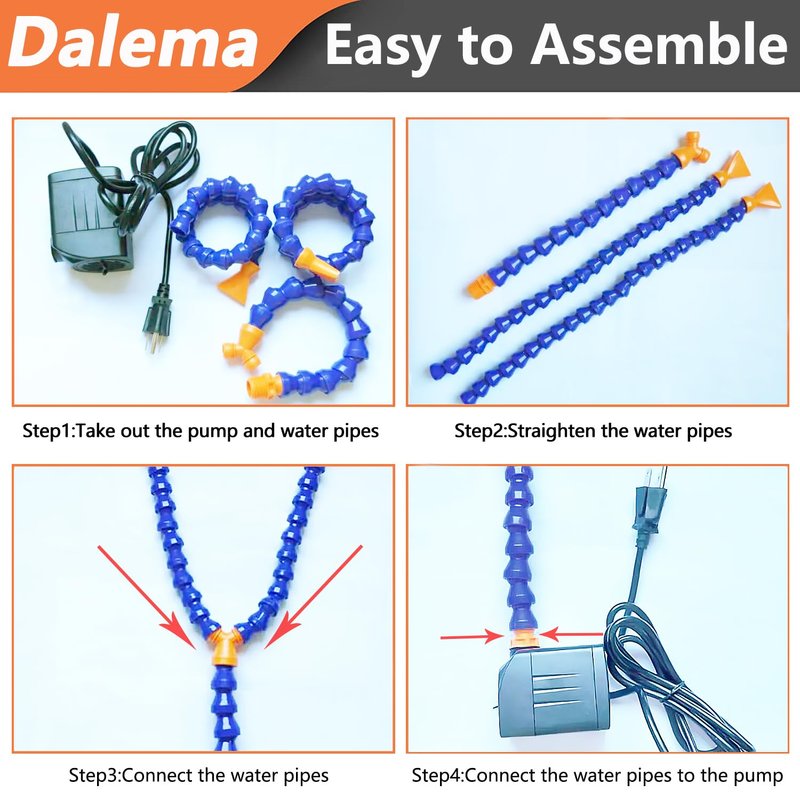 Dalema Easy to Assemble

Step1:Take out the pump and water pipes

Step2:Straighten the water pipes

Step3:Connect the water pipes

Step4:Connect the water pipes to the pump