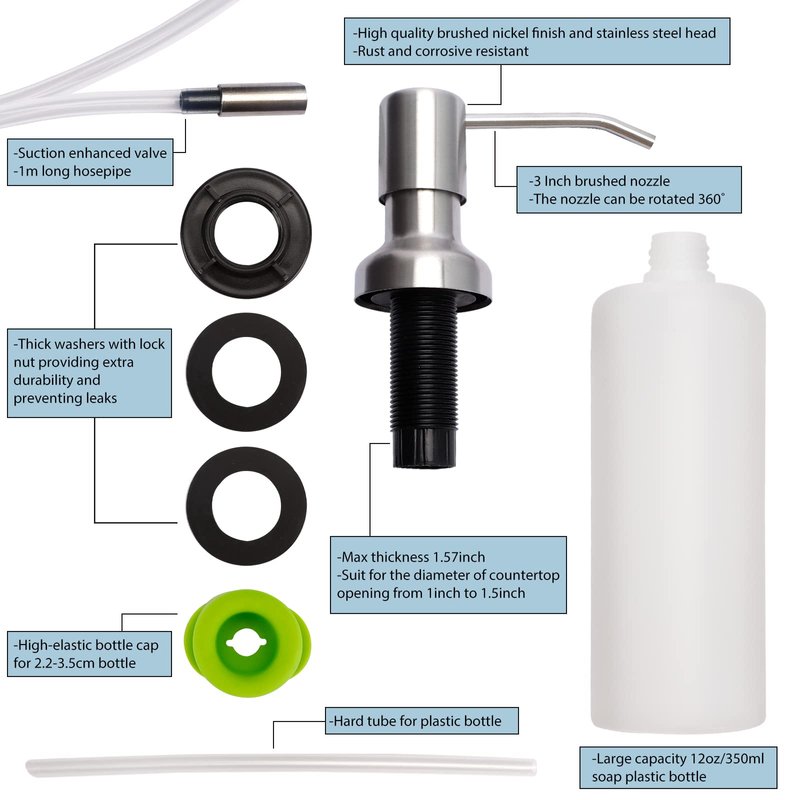 -High quality brushed nickel finish and stainless steel head
-Rust and corrosive resistant

-Suction enhanced valve
-1m long hosepipe

-3 Inch brushed nozzle
-The nozzle can be rotated 360°

-Thick washers with lock nut providing extra durability and preventing leaks

-Max thickness 1.57inch
-Suit for the diameter of countertop opening from 1inch to 1.5inch

-High-elastic bottle cap for 2.2-3.5cm bottle

-Hard tube for plastic bottle

-Large capacity 12oz/350ml soap plastic bottle