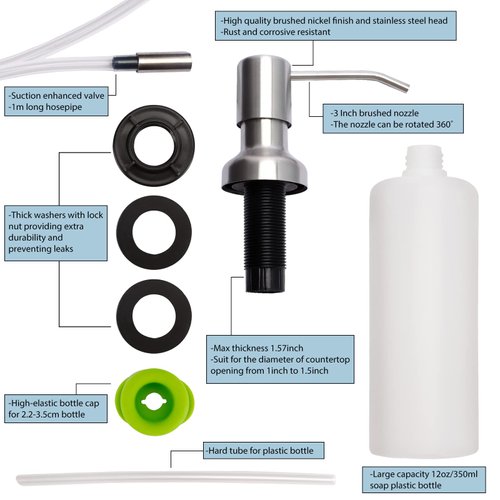 -High quality brushed nickel finish and stainless steel head
-Rust and corrosive resistant

-Suction enhanced valve
-1m long hosepipe

-3 Inch brushed nozzle
-The nozzle can be rotated 360°

-Thick washers with lock nut providing extra durability and preventing leaks

-Max thickness 1.57inch
-Suit for the diameter of countertop opening from 1inch to 1.5inch

-High-elastic bottle cap for 2.2-3.5cm bottle

-Hard tube for plastic bottle

-Large capacity 12oz/350ml soap plastic bottle