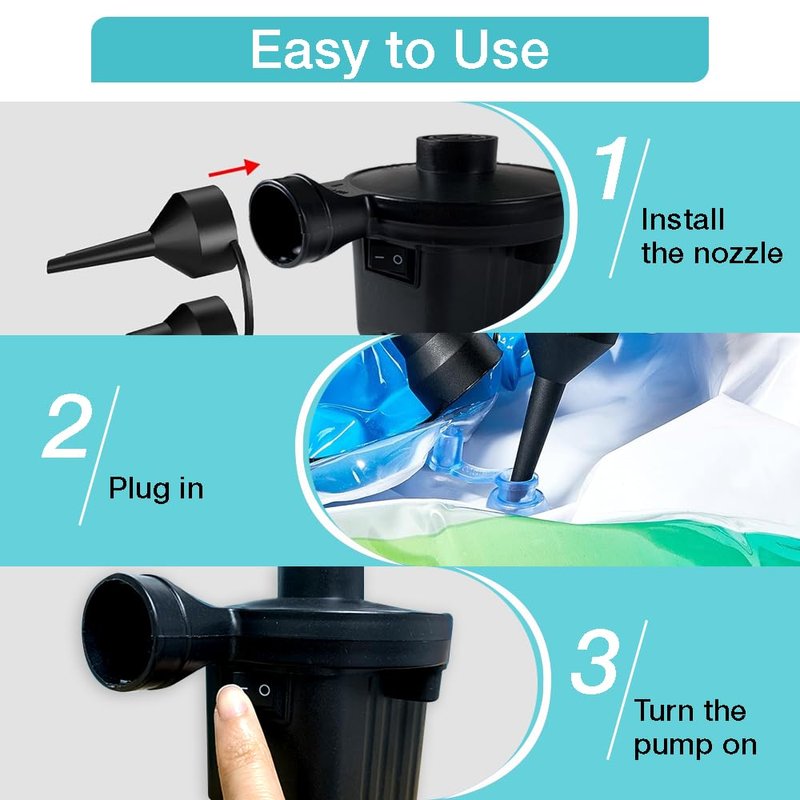 Easy to Use

1
Install the nozzle

2
Plug in

3
Turn the pump on