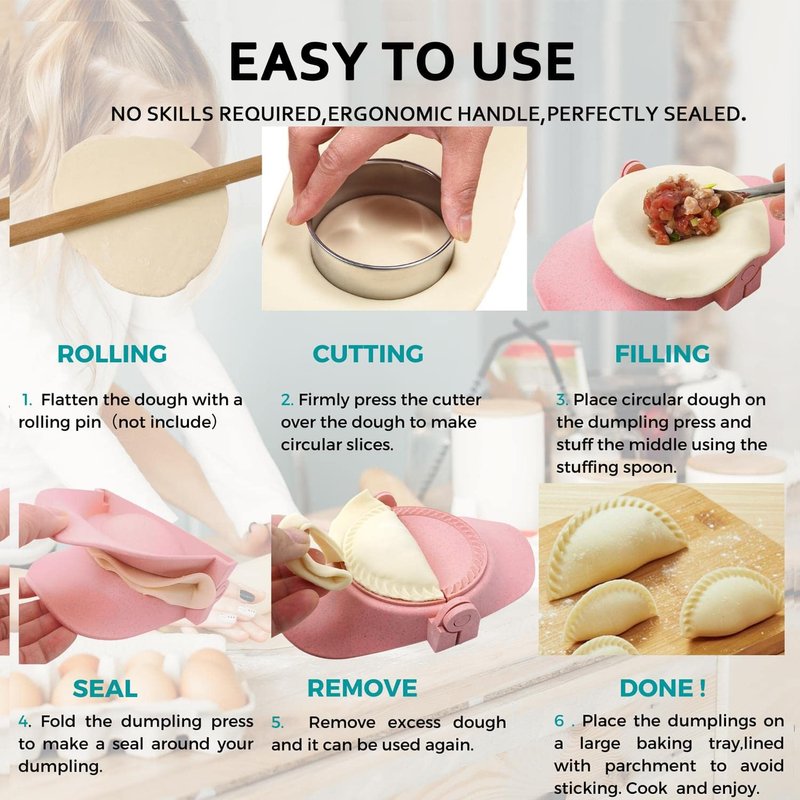 EASY TO USE

NO SKILLS REQUIRED,ERGONOMIC HANDLE,PERFECTLY SEALED.

ROLLING

1. Flatten the dough with a rolling pin（not include）

CUTTING

2. Firmly press the cutter over the dough to make circular slices.

FILLING

3. Place circular dough on the dumpling press and stuff the middle using the stuffing spoon.

SEAL

4. Fold the dumpling press to make a seal around your dumpling.

REMOVE

5. Remove excess dough and it can be used again.

DONE !

6 . Place the dumplings on a large baking tray,lined with parchment to avoid sticking. Cook and enjoy.