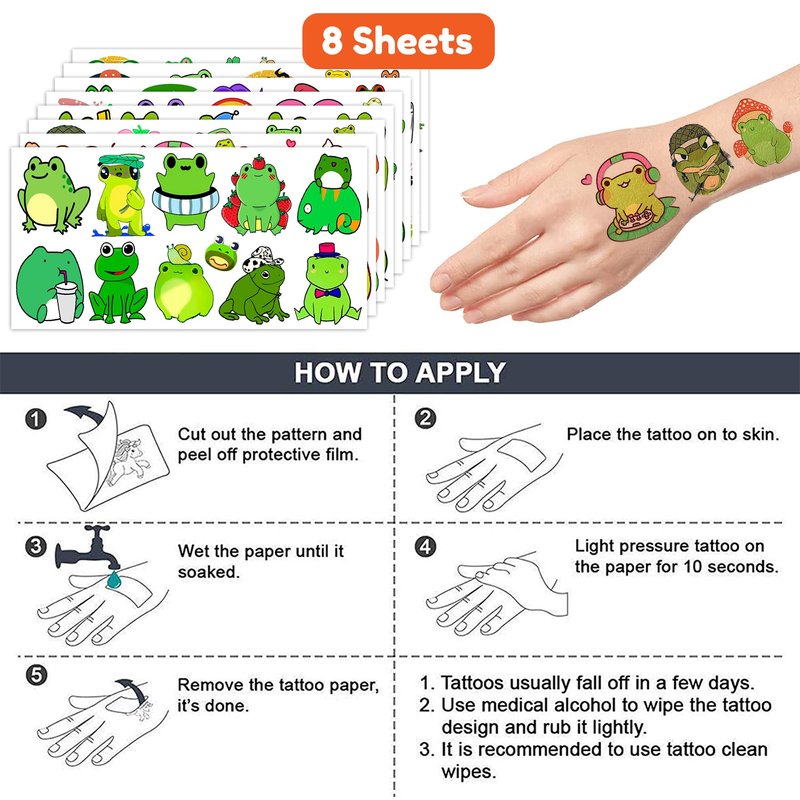 8 Sheets

HOW TO APPLY

1 Cut out the pattern and peel off protective film.

2 Place the tattoo on to skin.

3 Wet the paper until it soaked.

4 Light pressure tattoo on the paper for 10 seconds.

5 Remove the tattoo paper, it's done.

1. Tattoos usually fall off in a few days.
2. Use medical alcohol to wipe the tattoo design and rub it lightly.
3. It is recommended to use tattoo clean wipes.