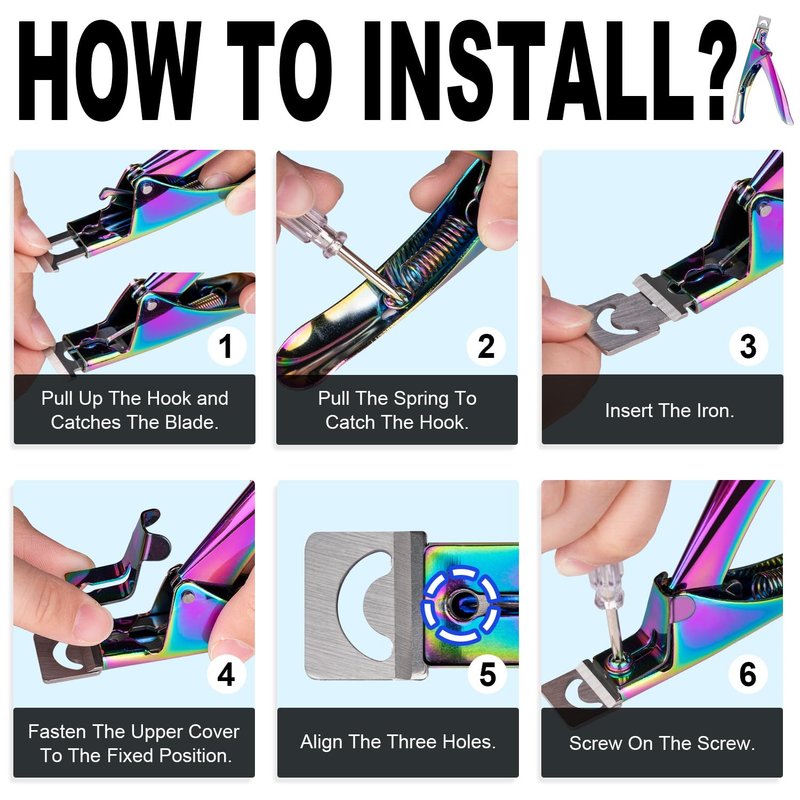 HOW TO INSTALL?

1
Pull Up The Hook and Catches The Blade.

2
Pull The Spring To Catch The Hook.

3
Insert The Iron.

4
Fasten The Upper Cover To The Fixed Position.

5
Align The Three Holes.

6
Screw On The Screw.