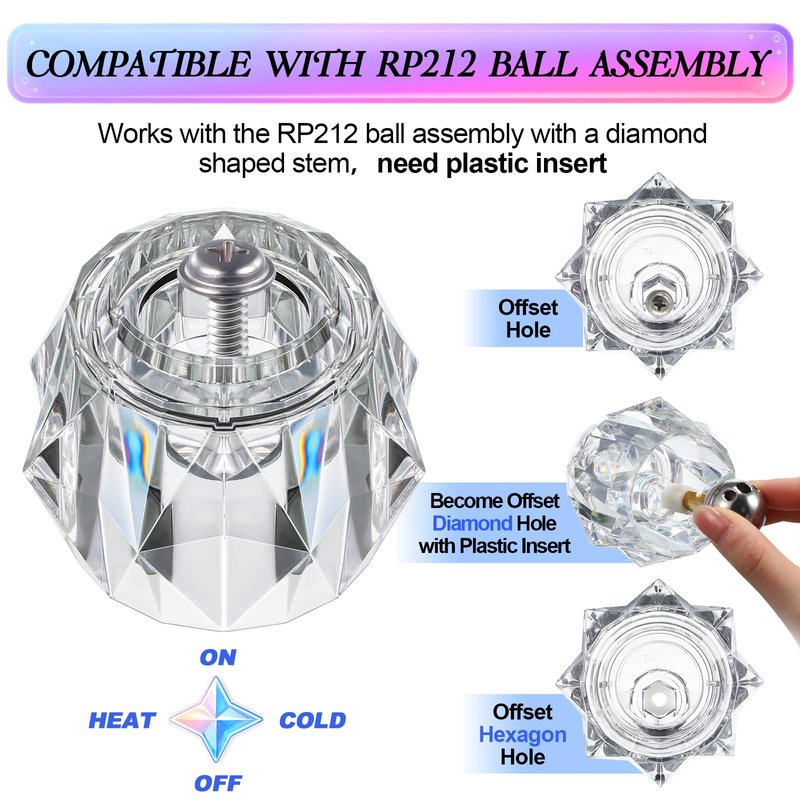 COMPATIBLE WITH RP212 BALL ASSEMBLY

Works with the RP212 ball assembly with a diamond shaped stem, need plastic insert

Offset Hole

Become Offset Diamond Hole with Plastic Insert

Offset Hexagon Hole

ON
HEAT
COLD
OFF