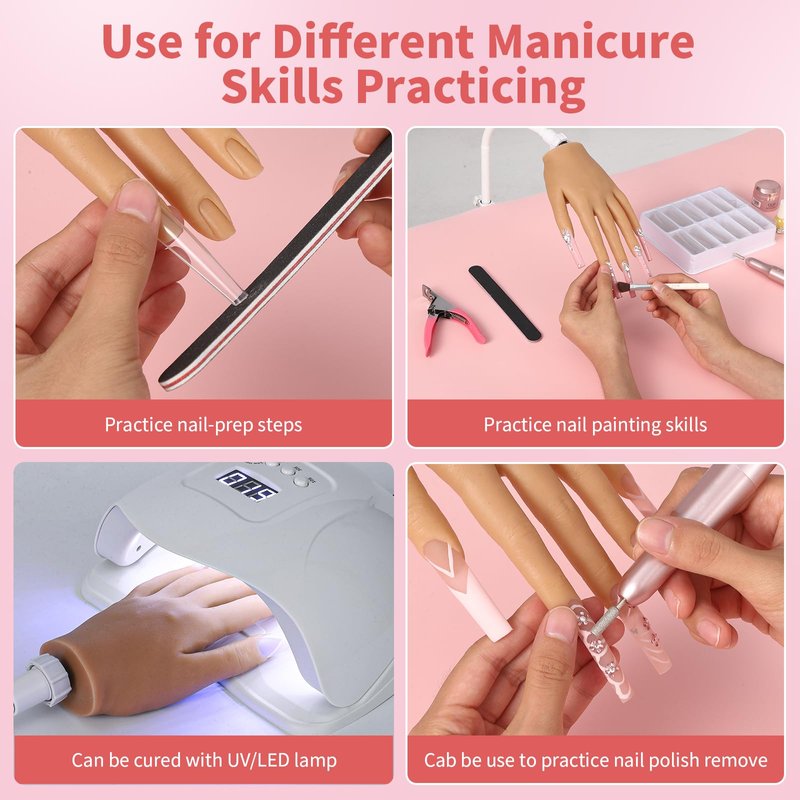 Use for Different Manicure Skills Practicing

Practice nail-prep steps

Practice nail painting skills

Can be cured with UV/LED lamp

Cab be use to practice nail polish remove