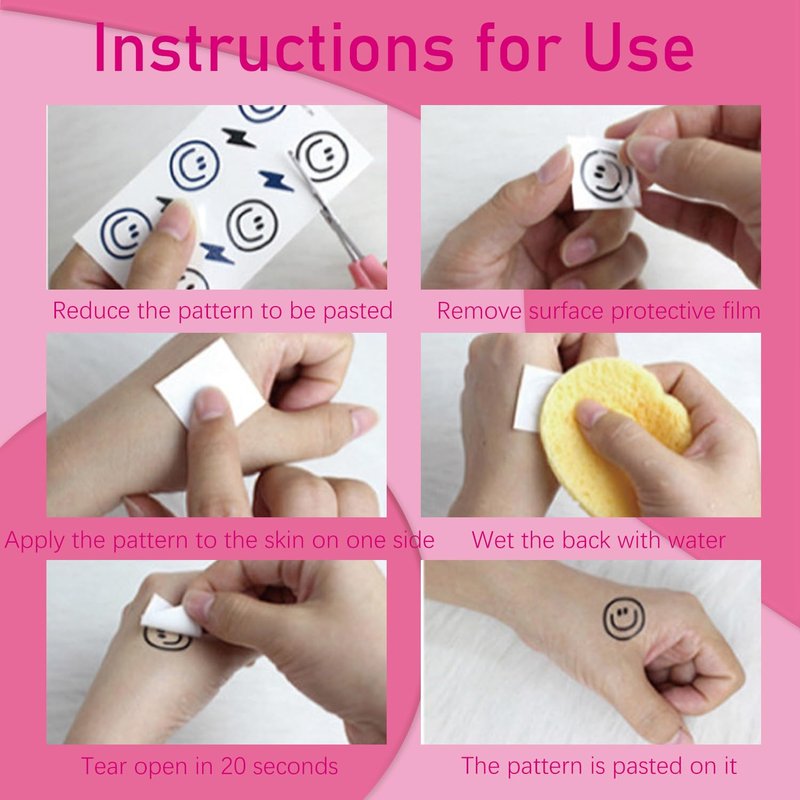 Instructions for Use

Reduce the pattern to be pasted

Remove surface protective film

Apply the pattern to the skin on one side

Wet the back with water

Tear open in 20 seconds

The pattern is pasted on it