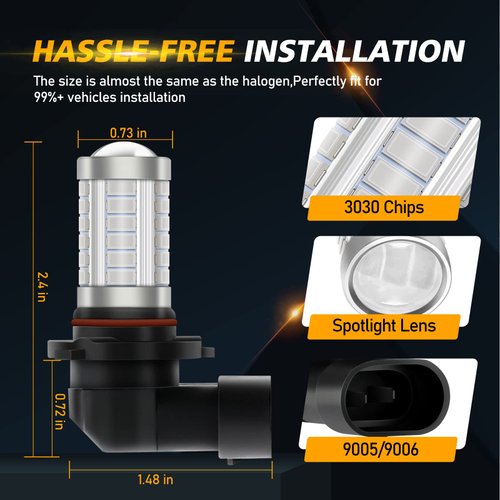 HASSLE-FREE INSTALLATION

The size is almost the same as the halogen,Perfectly fit for 99%+ vehicles installation

0.73 in

2.4 in

0.72 in

1.48 in

3030 Chips

Spotlight Lens

9005/9006