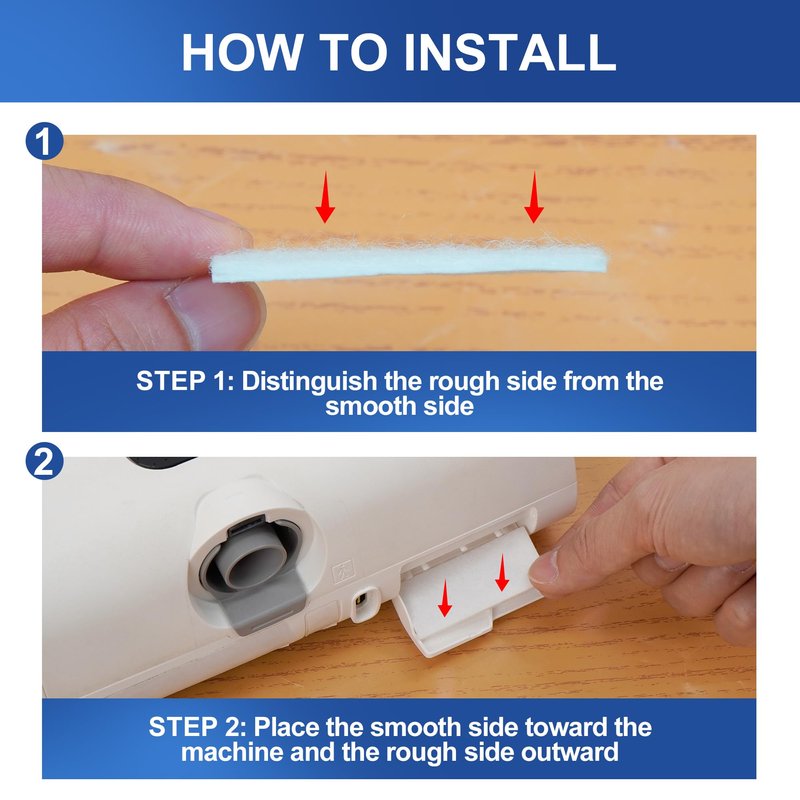 HOW TO INSTALL

1

STEP 1: Distinguish the rough side from the smooth side

2

STEP 2: Place the smooth side toward the machine and the rough side outward