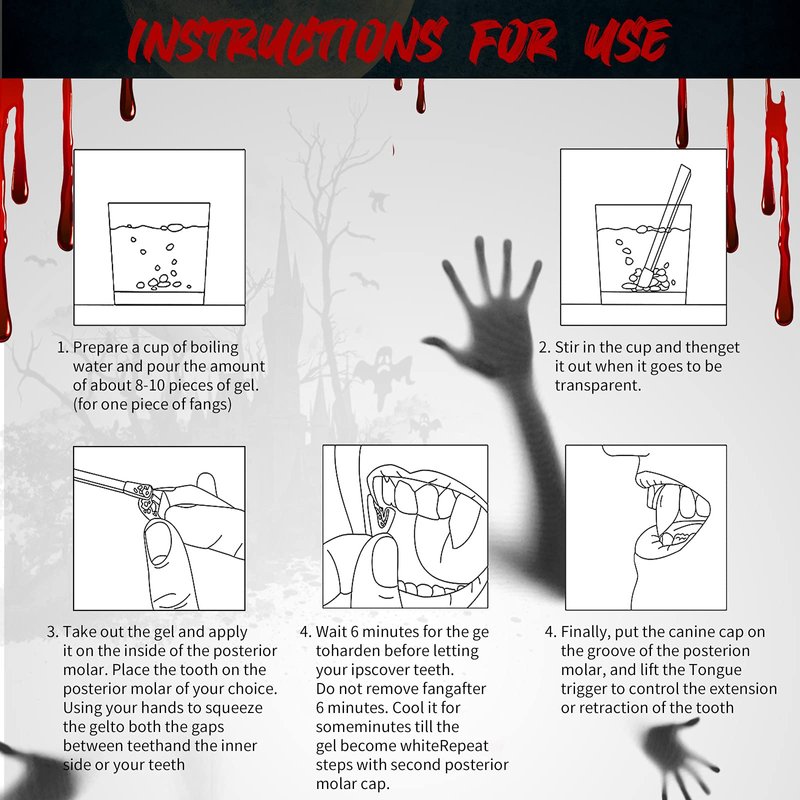 INSTRUCTIONS FOR USE

1. Prepare a cup of boiling water and pour the amount of about 8-10 pieces of gel. (for one piece of fangs)

2. Stir in the cup and thenget it out when it goes to be transparent.

3. Take out the gel and apply it on the inside of the posterior molar. Place the tooth on the posterior molar of your choice. Using your hands to squeeze the gelto both the gaps between teethand the inner side or your teeth

4. Wait 6 minutes for the ge toharden before letting your ipscover teeth. Do not remove fangafter 6 minutes. Cool it for someminutes till the gel become whiteRepeat steps with second posterior molar cap.

4. Finally, put the canine cap on the groove of the posterion molar, and lift the Tongue trigger to control the extension or retraction of the tooth