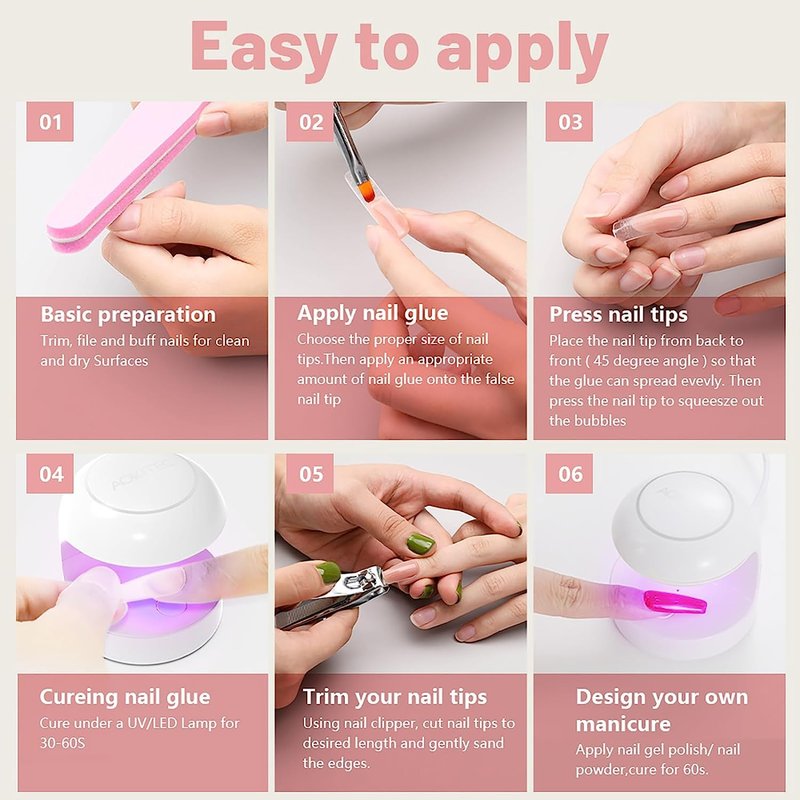 Easy to apply

01

Basic preparation

Trim, file and buff nails for clean and dry Surfaces

02

Apply nail glue

Choose the proper size of nail tips.Then apply an appropriate amount of nail glue onto the false nail tip

03

Press nail tips

Place the nail tip from back to front ( 45 degree angle ) so that the glue can spread evevly. Then press the nail tip to squeesze out the bubbles

04

AOKITEC

Cureing nail glue

Cure under a UV/LED Lamp for 30-60S

05

Trim your nail tips

Using nail clipper, cut nail tips to desired length and gently sand the edges.

06

Design your own manicure

Apply nail gel polish/ nail powder,cure for 60s.