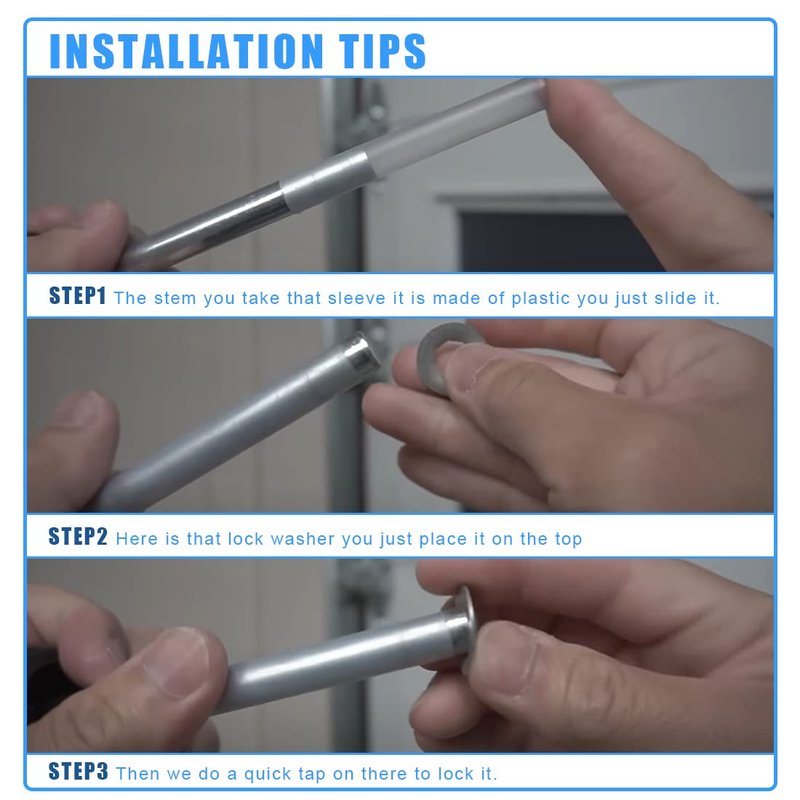 INSTALLATION TIPS

STEP1 The stem you take that sleeve it is made of plastic you just slide it.

STEP2 Here is that lock washer you just place it on the top

STEP3 Then we do a quick tap on there to lock it.