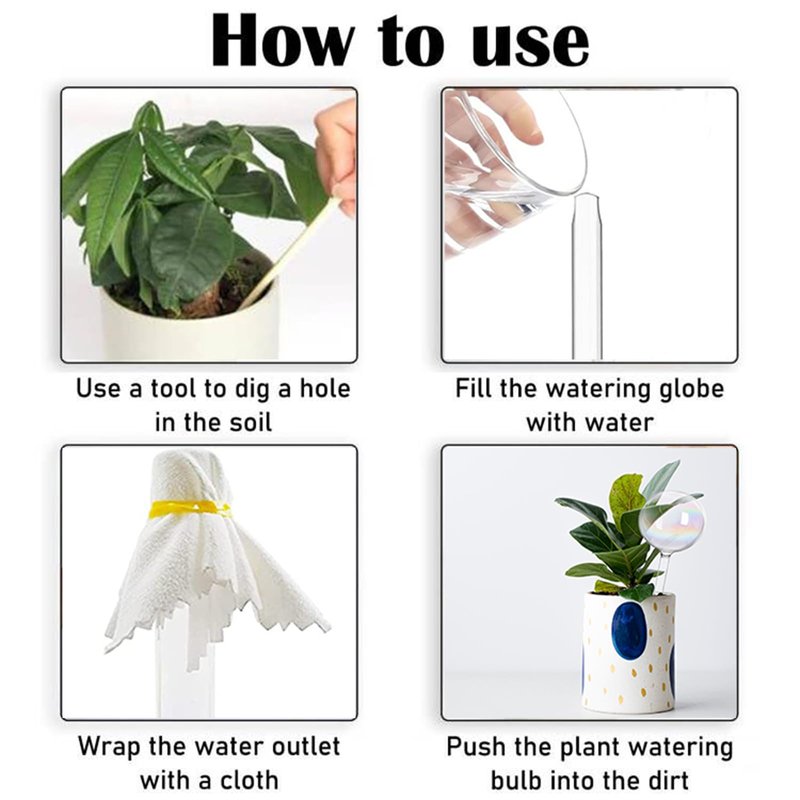 How to use

Use a tool to dig a hole in the soil

Fill the watering globe with water

Wrap the water outlet with a cloth

Push the plant watering bulb into the dirt