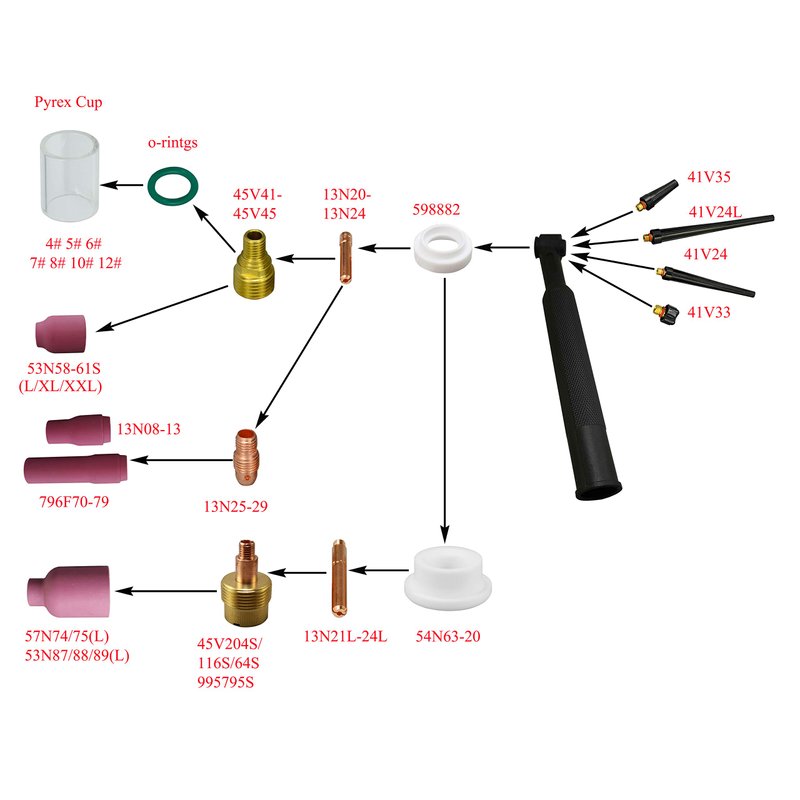 Pyrex Cup

o-rintgs

4# 5# 6#
7# 8# 10# 12#

45V41-
45V45

13N20-
13N24

598882

41V35

41V24L

41V24

41V33

53N58-61S
(L/XL/XXL)

13N08-13

796F70-79

13N25-29

57N74/75(L)
53N87/88/89(L)

45V204S/
116S/64S
995795S

13N21L-24L

54N63-20