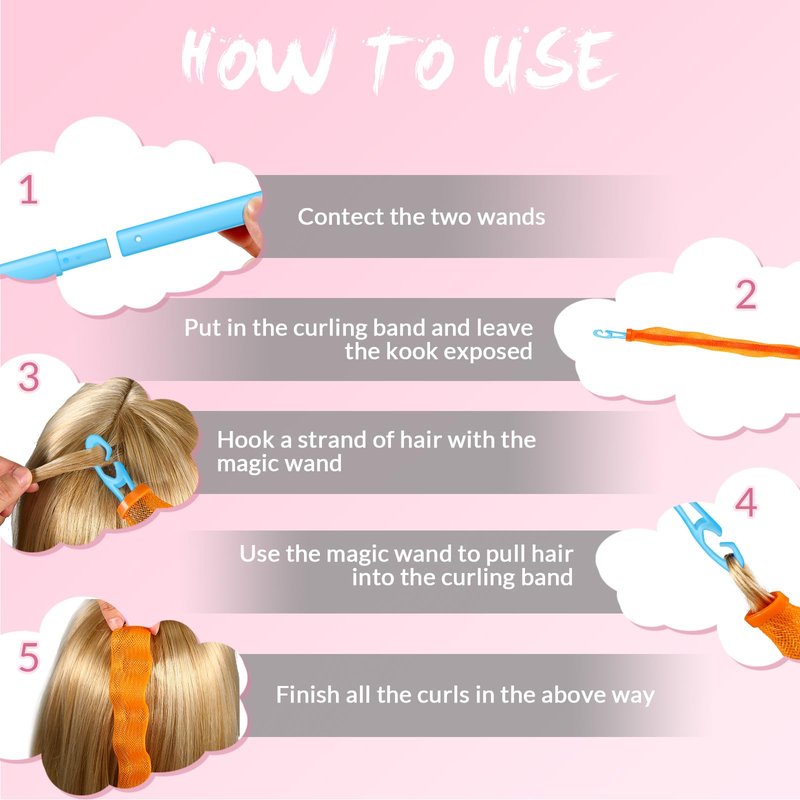 HOW TO USE

1

Contect the two wands

2

Put in the curling band and leave the kook exposed

3

Hook a strand of hair with the magic wand

4

Use the magic wand to pull hair into the curling band

5

Finish all the curls in the above way